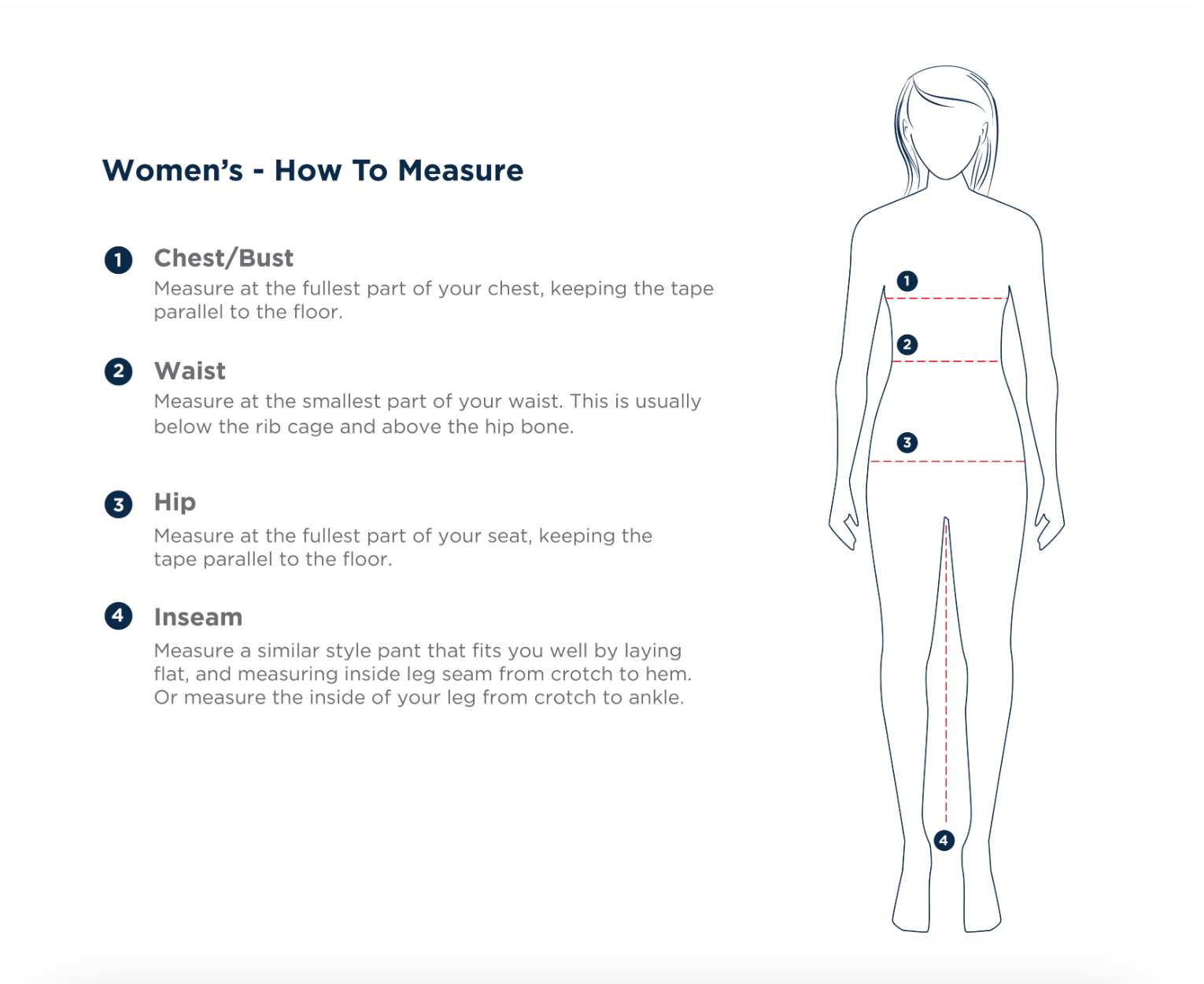 Women's - How To Measure

1 Chest/Bust
Measure at the fullest part of your chest, keeping the tape parallel to the floor.

2 Waist
Measure at the smallest part of your waist. This is usually below the rib cage and above the hip bone.

3 Hip
Measure at the fullest part of your seat, keeping the tape parallel to the floor.

4 Inseam
Measure a similar style pant that fits you well by laying flat, and measuring inside leg seam from crotch to hem. Or measure the inside of your leg from crotch to ankle.

1

2

3

4