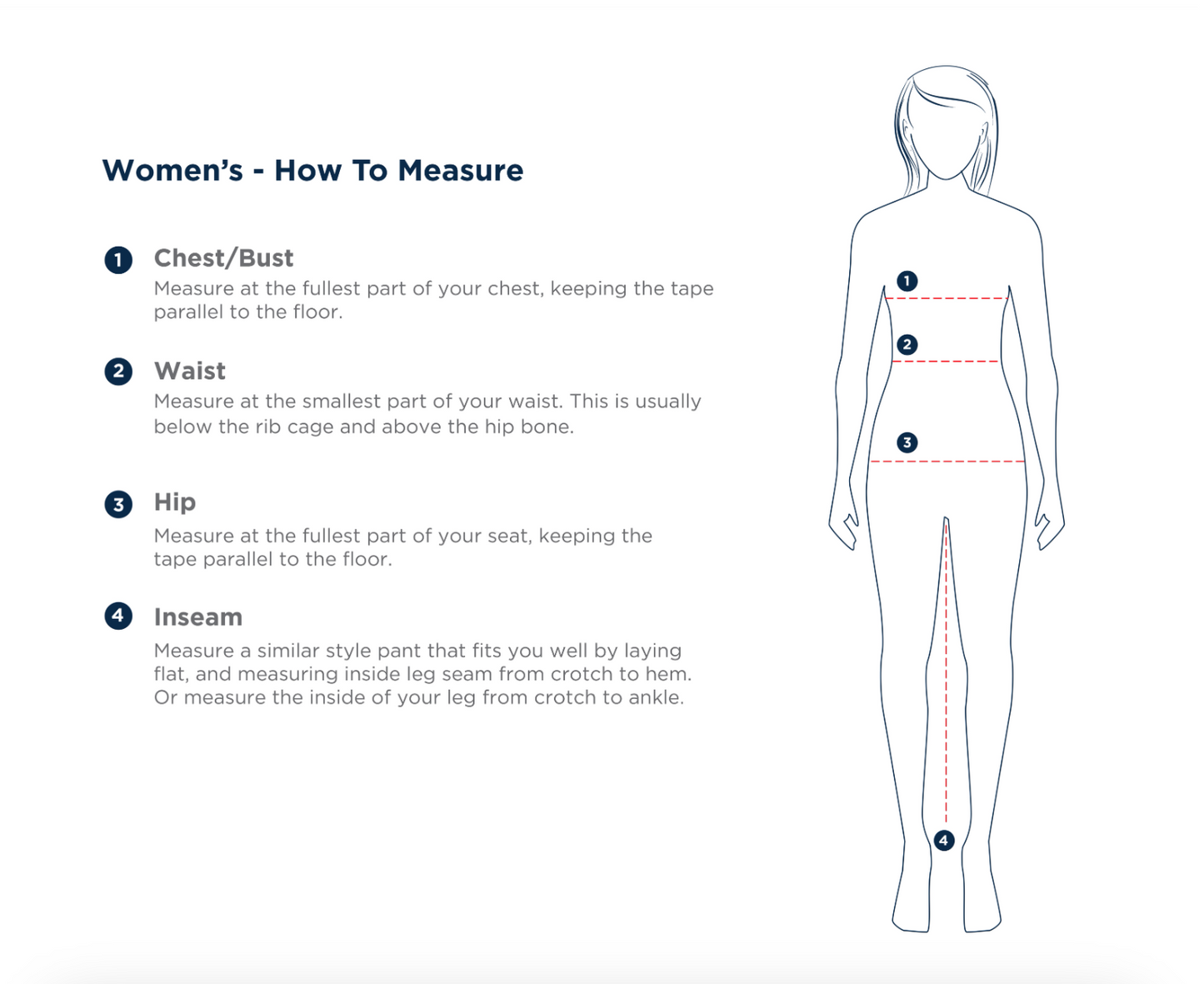 Women's - How To Measure

1 Chest/Bust
Measure at the fullest part of your chest, keeping the tape parallel to the floor.

2 Waist
Measure at the smallest part of your waist. This is usually below the rib cage and above the hip bone.

3 Hip
Measure at the fullest part of your seat, keeping the tape parallel to the floor.

4 Inseam
Measure a similar style pant that fits you well by laying flat, and measuring inside leg seam from crotch to hem. Or measure the inside of your leg from crotch to ankle.

1

2

3

4